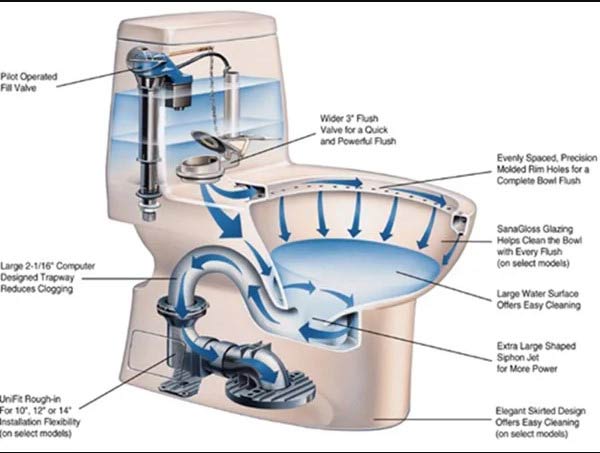 Pilot Operated Fill Valve

Wider 3" Flush Valve for a Quick and Powerful Flush

Evenly Spaced, Precision Molded Rim Holes for a Complete Bowl Flush

SanaGloss Glazing Helps Clean the Bowl with Every Flush (on select models)

Large 2-1/16" Computer Designed Trapway Reduces Clogging

Large Water Surface Offers Easy Cleaning

Extra Large Shaped Siphon Jet for More Power

UniFit Rough-in For 10", 12" or 14" Installation Flexibility (on select models)

Elegant Skirted Design Offers Easy Cleaning (on select models)