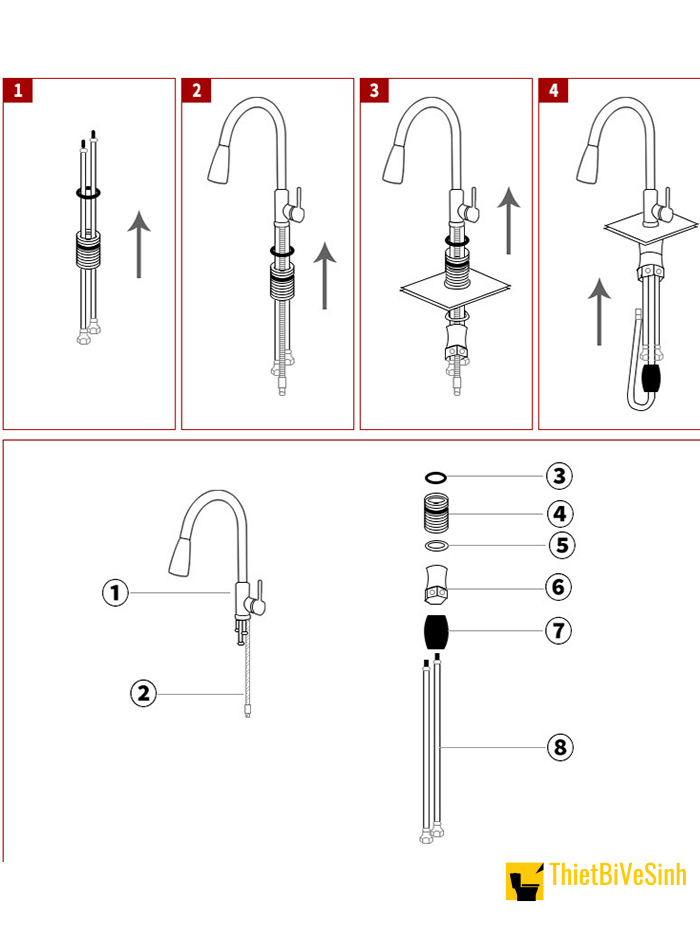 1
2
3
4
1
2
3
4
5
6
7
8
ThietBiVeSinh