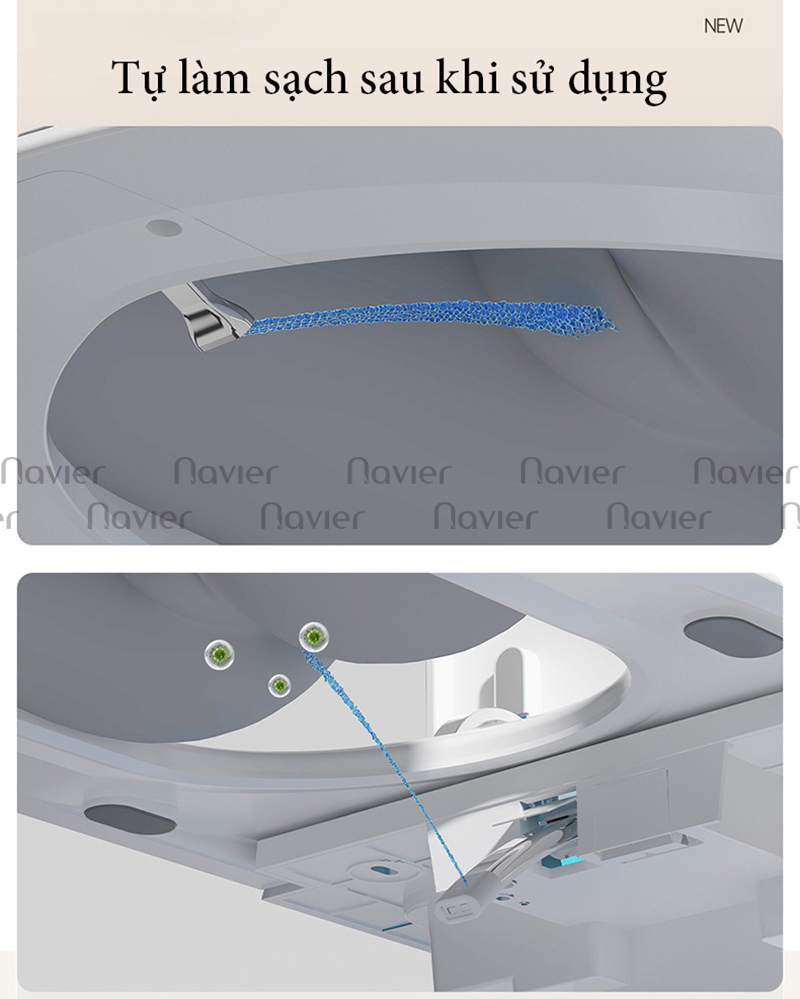 NEW

Tự làm sạch sau khi sử dụng

Navier Navier Navier Navier Navier
Navier Navier Navier Navier